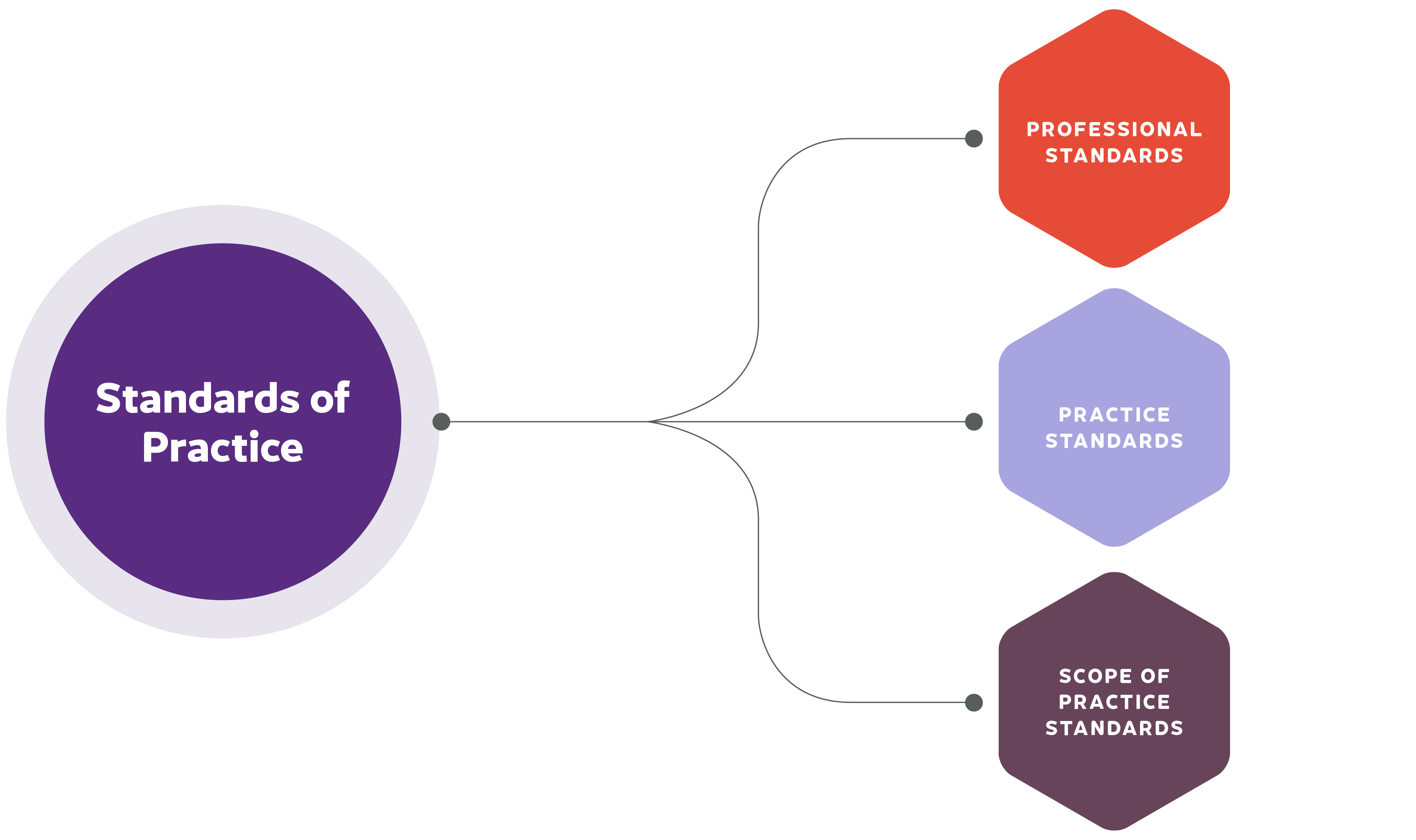 Standards of Practice

PROFESSIONAL STANDARDS

PRACTICE STANDARDS

SCOPE OF PRACTICE STANDARDS